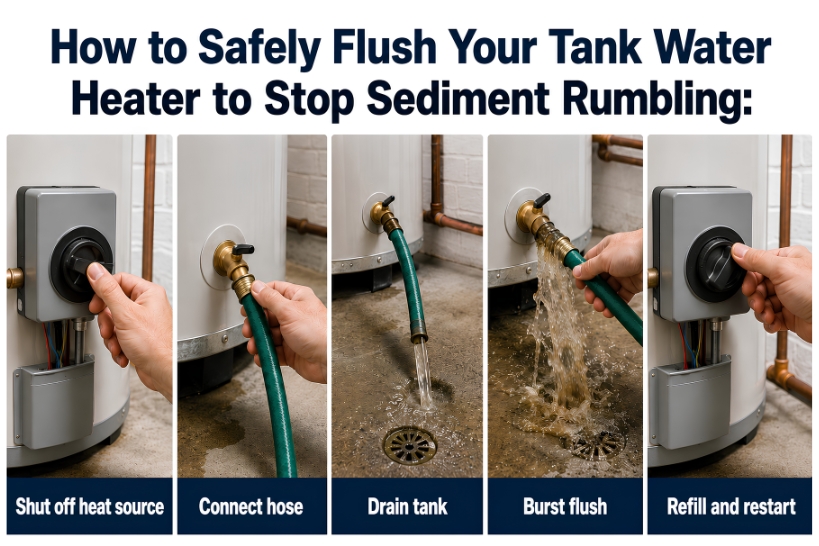 How to Safely Flush Your Tank Water Heater to Stop Sediment Rumbling:

Shut off heat source

Connect hose

Drain tank

Burst flush

Refill and restart